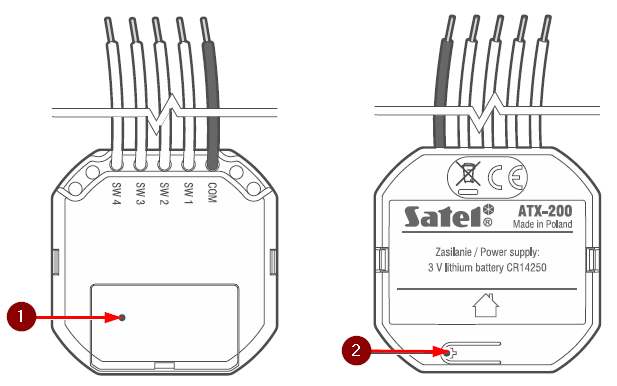 SW 4 SW 3 SW 2 SW 1 COM

1

CE

Satel®

ATX-200

Made in Poland

Zasilanie / Power supply:

3 V lithium battery CR14250

2